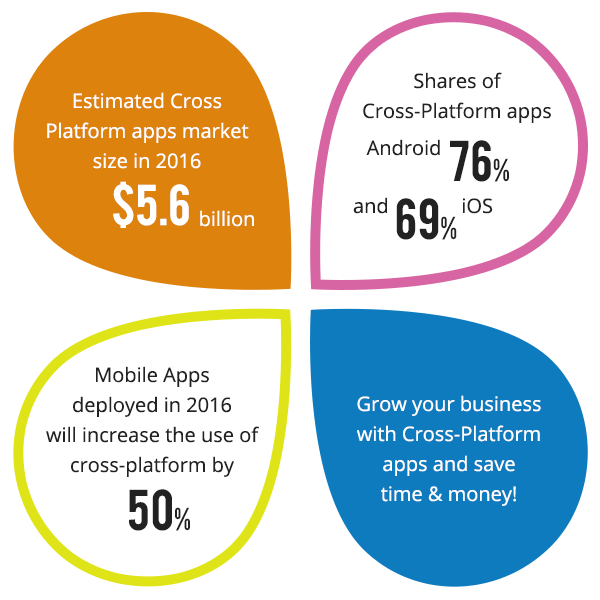 Estimated Cross Platform apps market size in 2016

$5.6 billion

Shares of Cross-Platform apps

Android 76%

and 69% iOS

Mobile Apps deployed in 2016 will increase the use of cross-platform by

50%

Grow your business with Cross-Platform apps and save time & money!